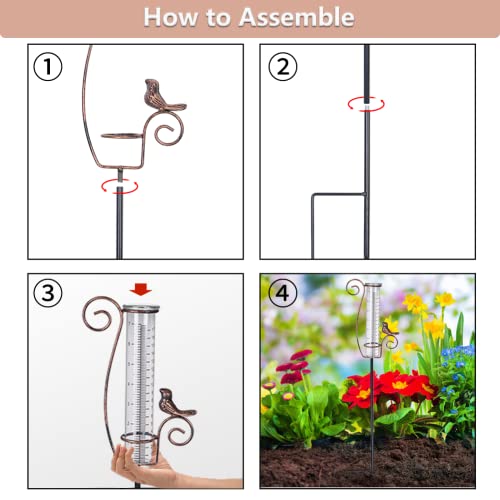 How to Assemble

①

②

③

④